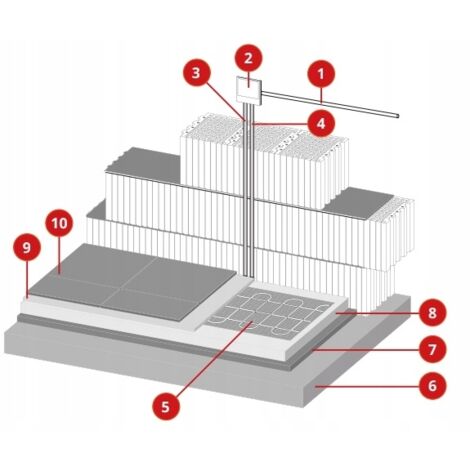 2
3
1
4
10
9
8
7
6
5