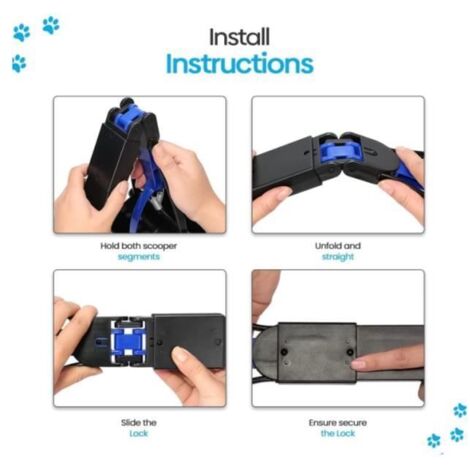 Install
Instructions

Hold both scooper segments

Unfold and straight

Slide the Lock

Ensure secure the Lock