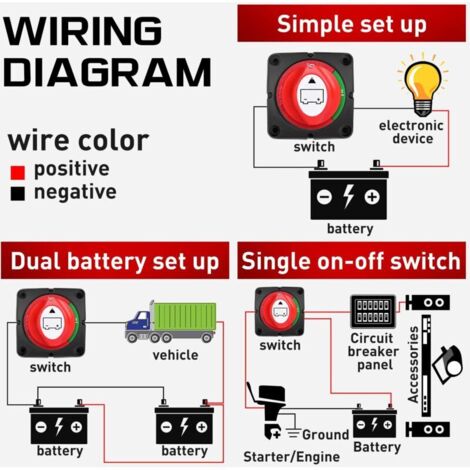 WIRING DIAGRAM

wire color
positive
negative

Simple set up

switch

electronic device

battery

Dual battery set up

switch

vehicle

battery

battery

Single on-off switch

switch

Circuit breaker panel

Accessories

Ground

Starter/Engine

Battery