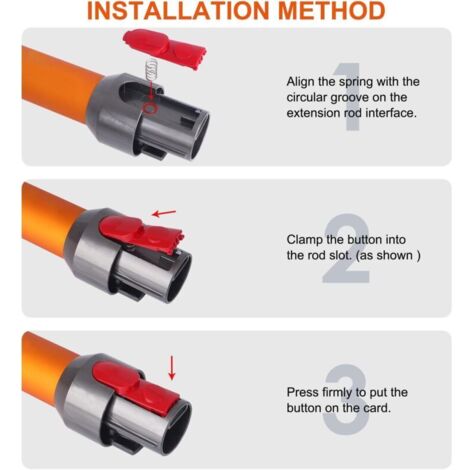 INSTALLATION METHOD

1

Align the spring with the circular groove on the extension rod interface.

2

Clamp the button into the rod slot. (as shown )

3

Press firmly to put the button on the card.