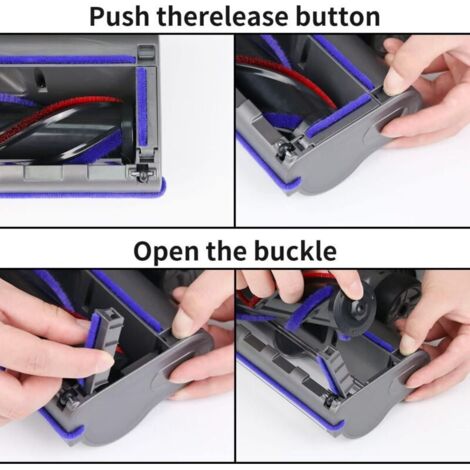 Push therelease button

Open the buckle