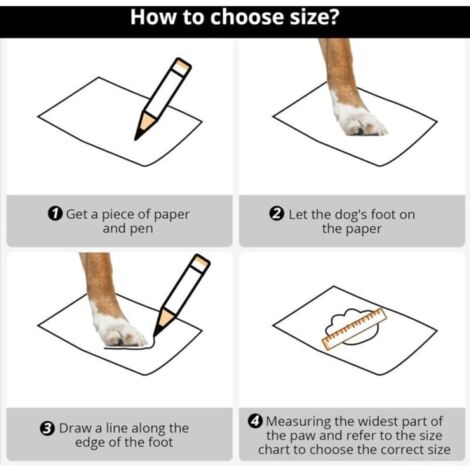 How to choose size?

❶ Get a piece of paper and pen

❷ Let the dog's foot on the paper

❸ Draw a line along the edge of the foot

❹ Measuring the widest part of the paw and refer to the size chart to choose the correct size