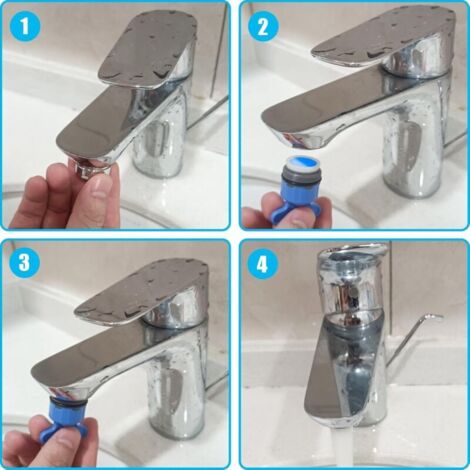 1

2

3

4