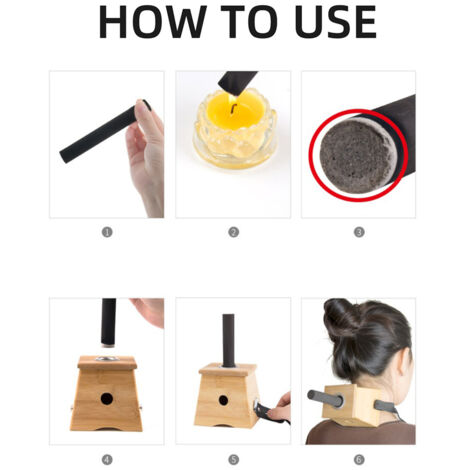 HOW TO USE

1

2

3

4

5

6