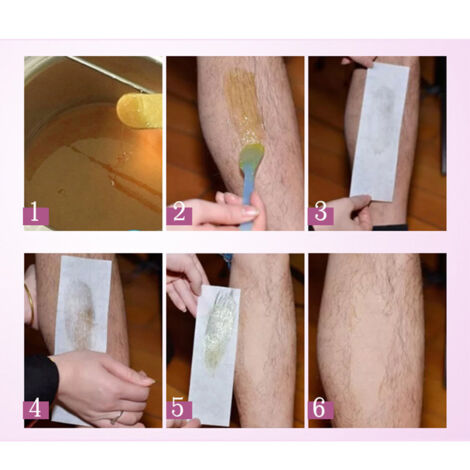 1
2
3
4
5
6