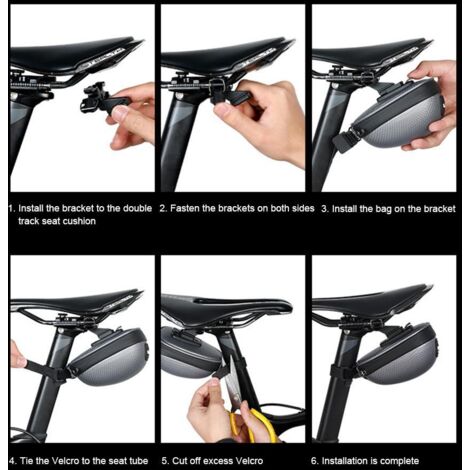 1. Install the bracket to the double track seat cushion

2. Fasten the brackets on both sides

3. Install the bag on the bracket

4. Tie the Velcro to the seat tube

5. Cut off excess Velcro

6. Installation is complete