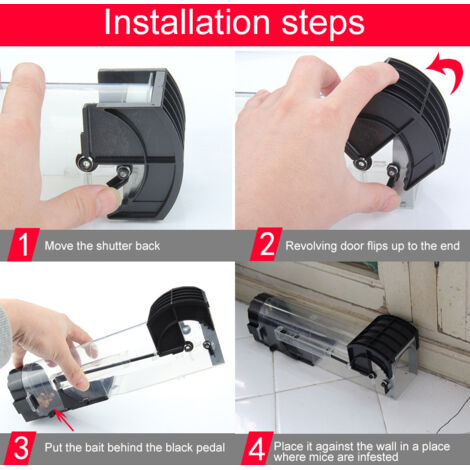 Installation steps

1 Move the shutter back

2 Revolving door flips up to the end

3 Put the bait behind the black pedal

4 Place it against the wall in a place where mice are infested