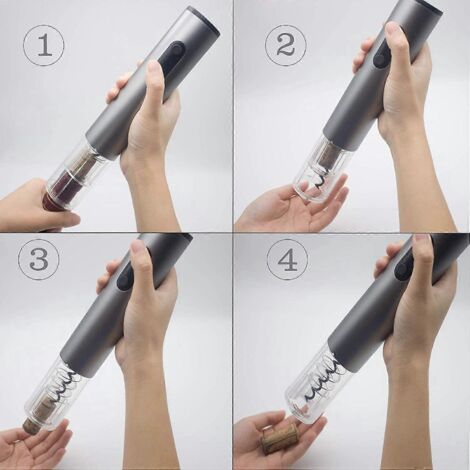 1
2
3
4