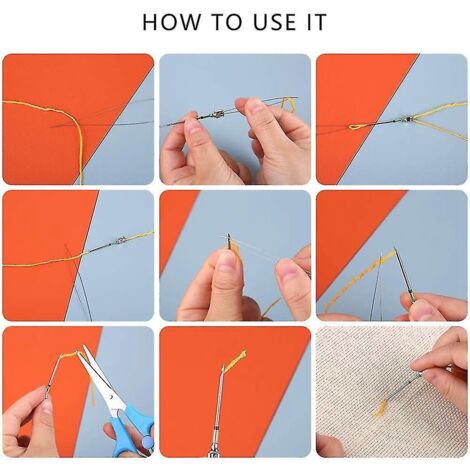 HOW TO USE IT