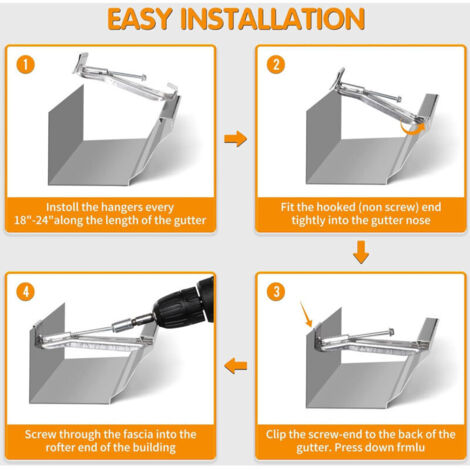 EASY INSTALLATION

1

Instoll the hangers every 18"-24"along the length of the gutter

2

Fit the hooked (non screw) end tightly into the gutter nose

3

Clip the screw-end to the back of the gutter. Press down frmlu

4

Screw through the fascia into the rofter end of the building