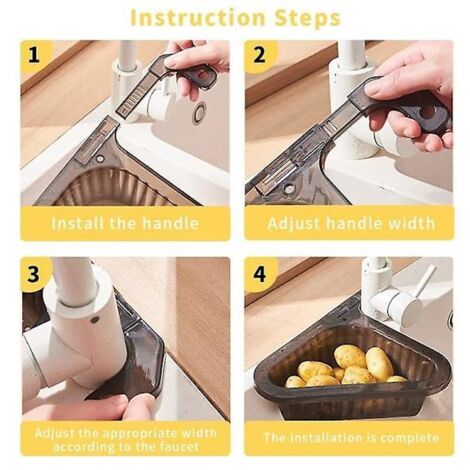 Instruction Steps

1

Install the handle

2

Adjust handle width

3

Adjust the appropriate width according to the faucet

4

The installation is complete