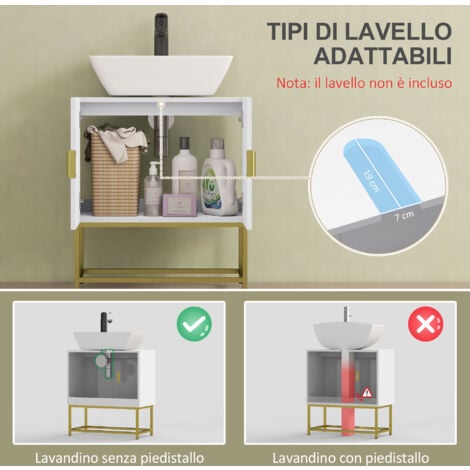 TIPI DI LAVELLO ADATTABILI

Nota: il lavello non è incluso

19 cm

7 cm

Lavandino senza piedistallo

Lavandino con piedistallo