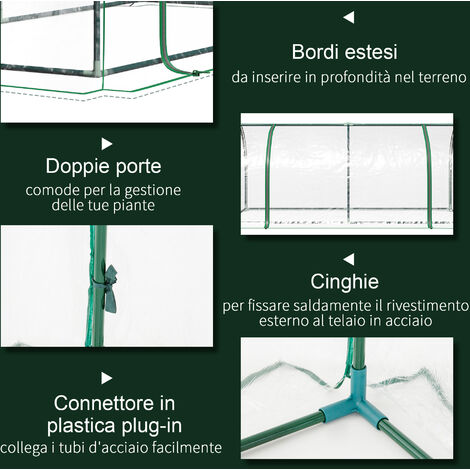 Bordi estesi
da inserire in profondità nel terreno

Doppie porte
comode per la gestione delle tue piante

Cinghie
per fissare saldamente il rivestimento esterno al telaio in acciaio

Connettore in plastica plug-in
collega i tubi d'acciaio facilmente