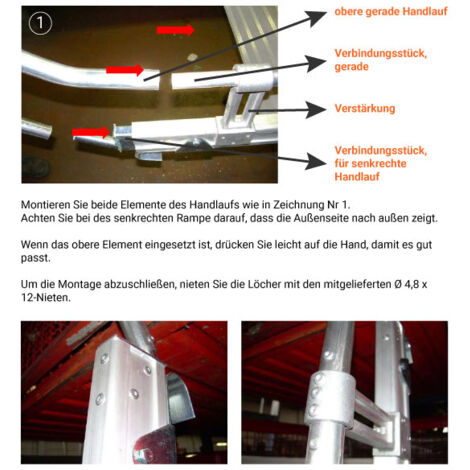 1

obere gerade Handlauf

Verbindungsstück, gerade

Verstärkung

Verbindungsstück, für senkrechte Handlauf

Montieren Sie beide Elemente des Handlaufs wie in Zeichnung Nr 1.
Achten Sie bei des senkrechten Rampe darauf, dass die Außenseite nach außen zeigt.

Wenn das obere Element eingesetzt ist, drücken Sie leicht auf die Hand, damit es gut passt.

Um die Montage abzuschließen, nieten Sie die Löcher mit den mitgelieferten Ø 4,8 x 12-Nieten.