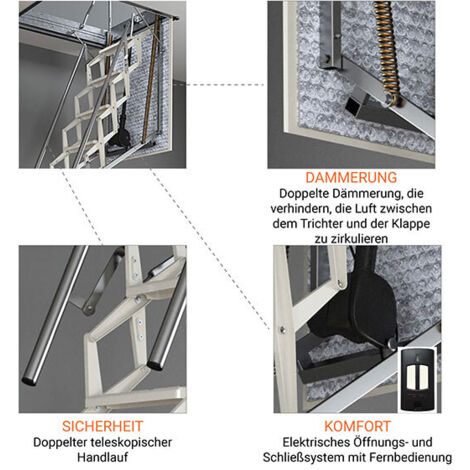 DAMMERUNG
Doppelte Dämmerung, die verhindern, die Luft zwischen dem Trichter und der Klappe zu zirkulieren

SICHERHEIT
Doppelter teleskopischer Handlauf

KOMFORT
Elektrisches Öffnungs- und Schließsystem mit Fernbedienung