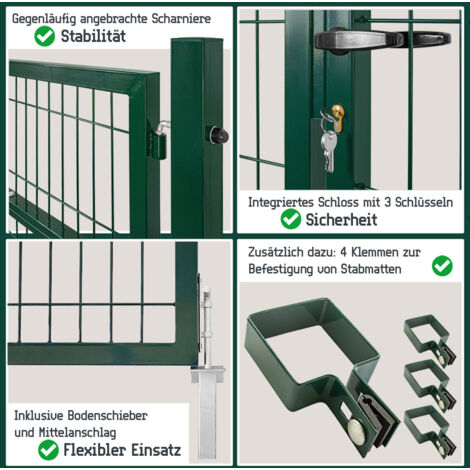 Gegenläufig angebrachte Scharniere
Stabilität

Integriertes Schloss mit 3 Schlüsseln
Sicherheit

Inklusive Bodenschieber und Mittelanschlag
Flexibler Einsatz

Zusätzlich dazu: 4 Klemmen zur Befestigung von Stabmatten