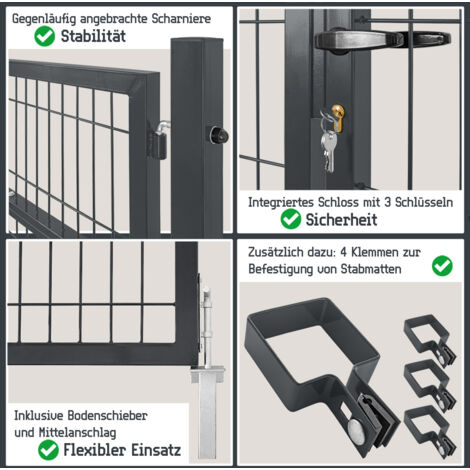 Gegenläufig angebrachte Scharniere
Stabilität

Integriertes Schloss mit 3 Schlüsseln
Sicherheit

Inklusive Bodenschieber und Mittelanschlag
Flexibler Einsatz

Zusätzlich dazu: 4 Klemmen zur Befestigung von Stabmatten