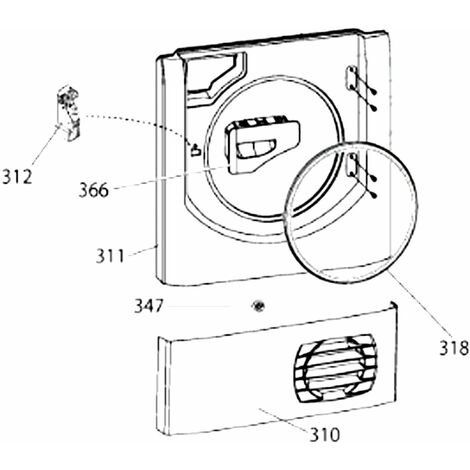 312
366
311
347
318
310