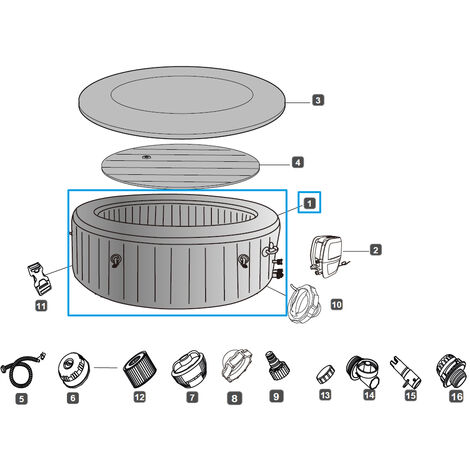 3
4
1
2
11
10
5
6
12
7
8
9
13
14
15
16