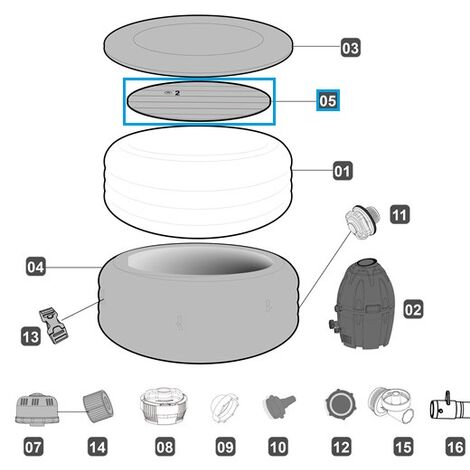 03
2
05
01
11
04
02
13
07
14
08
09
10
12
15
16