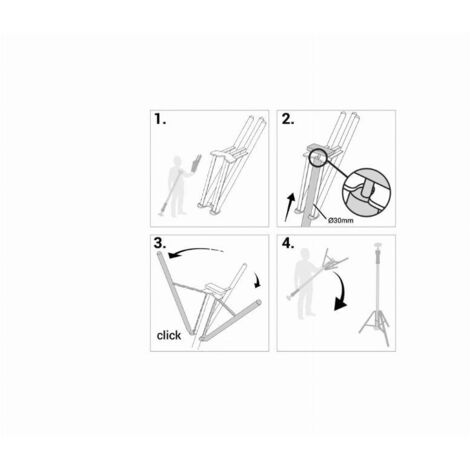 1.

2.

Ø30mm

3.

click

4.