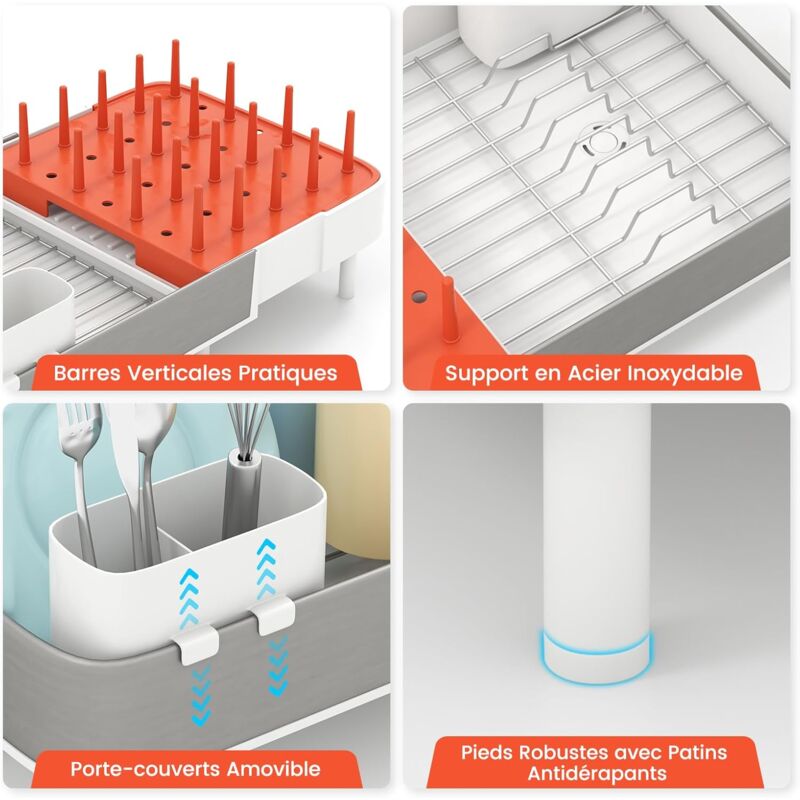 Barres Verticales Pratiques

Support en Acier Inoxydable

Porte-couverts Amovible

Pieds Robustes avec Patins Antidérapants