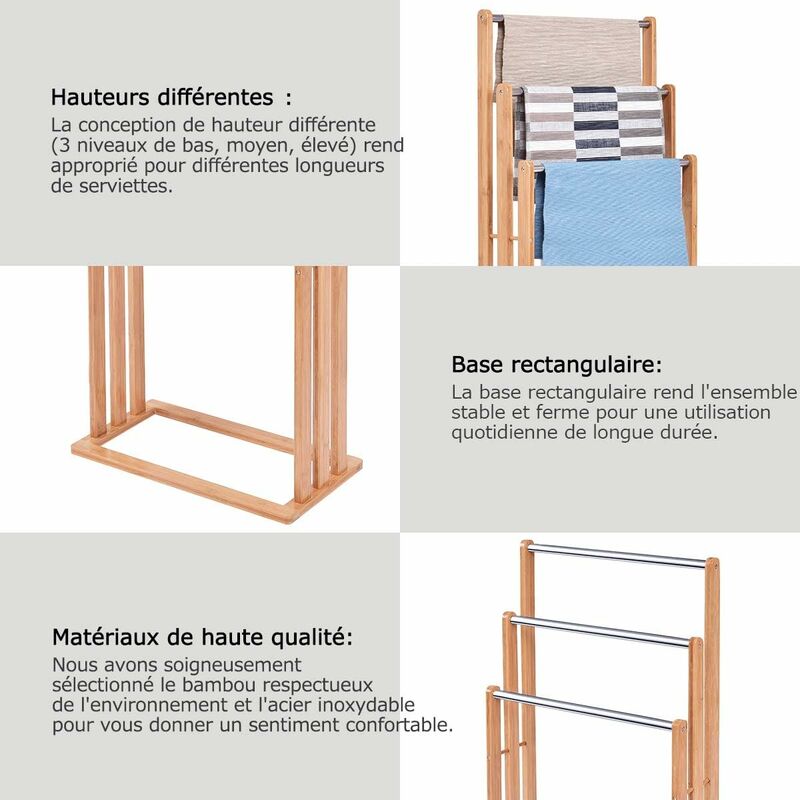 Hauteurs différentes :
La conception de hauteur différente (3 niveaux de bas, moyen, élevé) rend approprié pour différentes longueurs de serviettes.

Base rectangulaire:
La base rectangulaire rend l'ensemble stable et ferme pour une utilisation quotidienne de longue durée.

Matériaux de haute qualité:
Nous avons soigneusement sélectionné le bambou respectueux de l'environnement et l'acier inoxydable pour vous donner un sentiment confortable.