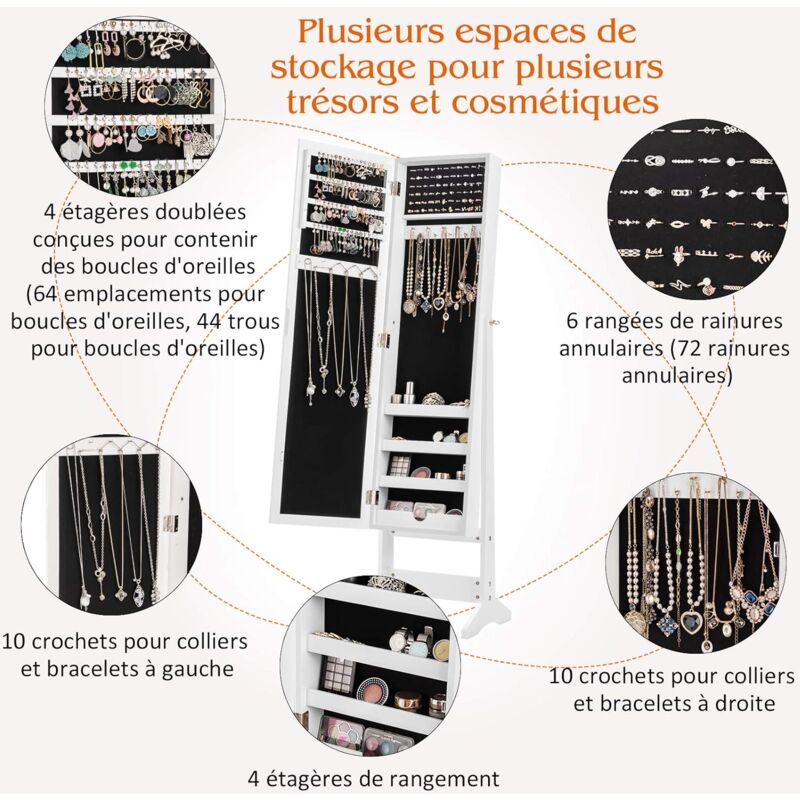 Plusieurs espaces de stockage pour plusieurs trésors et cosmétiques

4 étagères doublées conçues pour contenir des boucles d'oreilles (64 emplacements pour boucles d'oreilles, 44 trous pour boucles d'oreilles)

6 rangées de rainures annulaires (72 rainures annulaires)

10 crochets pour colliers et bracelets à gauche

10 crochets pour colliers et bracelets à droite

4 étagères de rangement