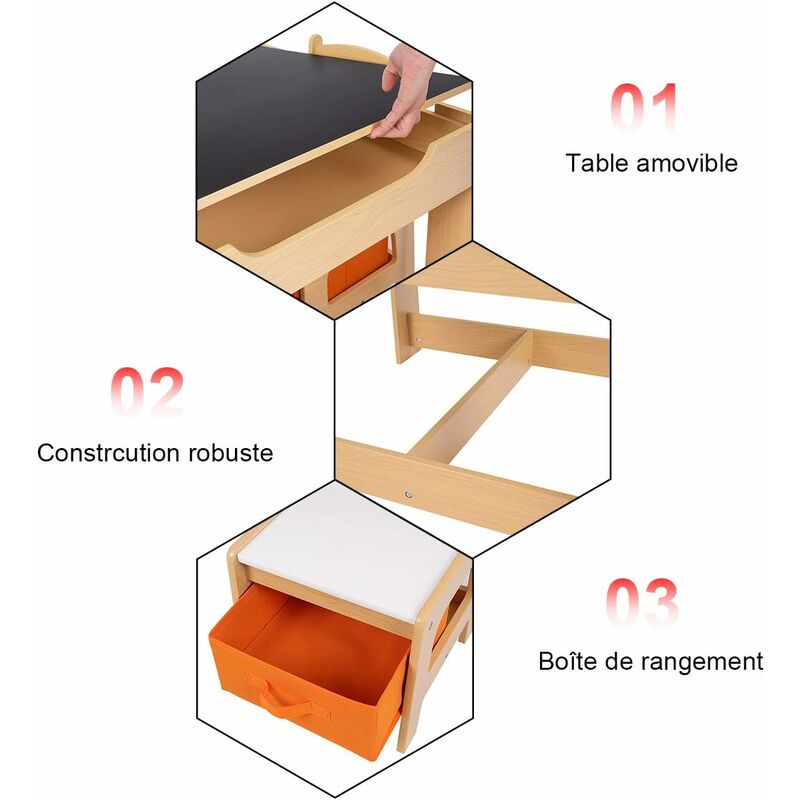 01
Table amovible

02
Constrcution robuste

03
Boîte de rangement