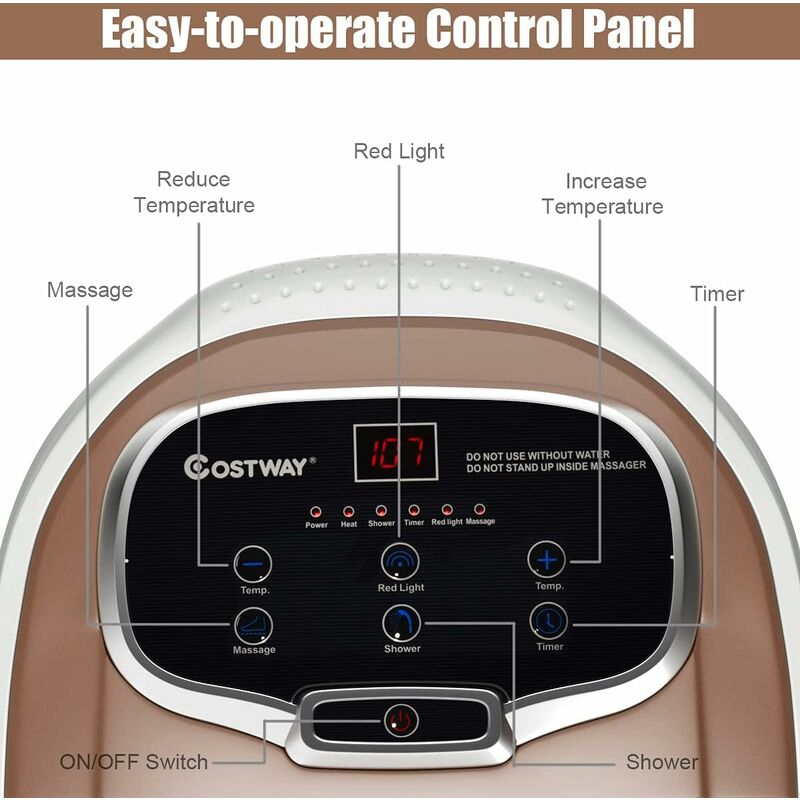 Easy-to-operate Control Panel

Red Light

Reduce Temperature

Increase Temperature

Massage

Timer

COSTWAY®

107

DO NOT USE WITHOUT WATER
DO NOT STAND UP INSIDE MASSAGER

Power Heat Shower Timer Red light Massage

Temp.

Red Light

Temp.

Massage

Shower

Timer

ON/OFF Switch

Shower