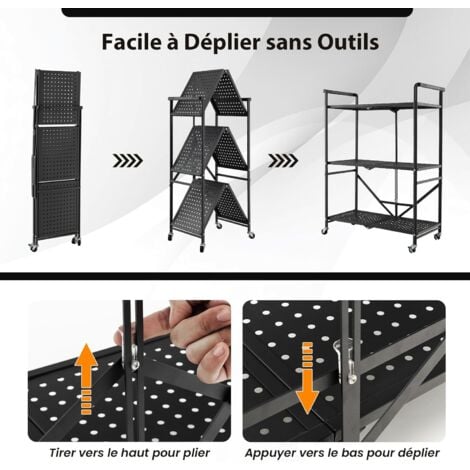 Facile à Déplier sans Outils

Tirer vers le haut pour plier

Appuyer vers le bas pour déplier