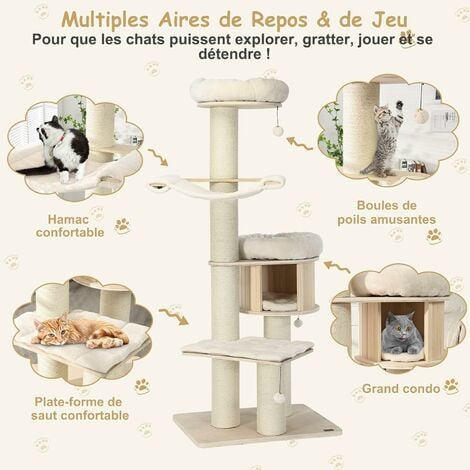 Multiples Aires de Repos & de Jeu

Pour que les chats puissent explorer, gratter, jouer et se détendre !

Hamac confortable

Boules de poils amusantes

Plate-forme de saut confortable

Grand condo