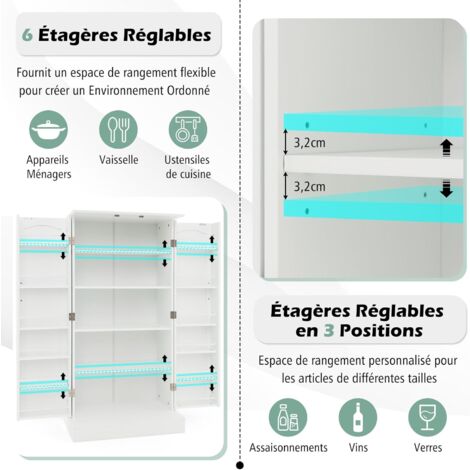 6 Étagères Réglables

Fournit un espace de rangement flexible pour créer un Environnement Ordonné

Appareils Ménagers

Vaisselle

Ustensiles de cuisine

3,2cm

3,2cm

Étagères Réglables en 3 Positions

Espace de rangement personnalisé pour les articles de différentes tailles

Assaisonnements

Vins

Verres