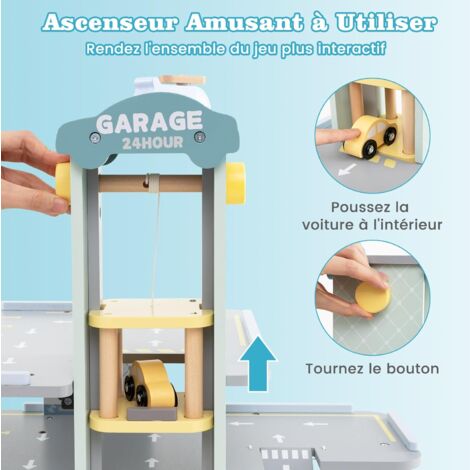 Ascenseur Amusant à Utiliser
Rendez l'ensemble du jeu plus interactif

GARAGE
24HOUR

Poussez la voiture à l'intérieur

Tournez le bouton