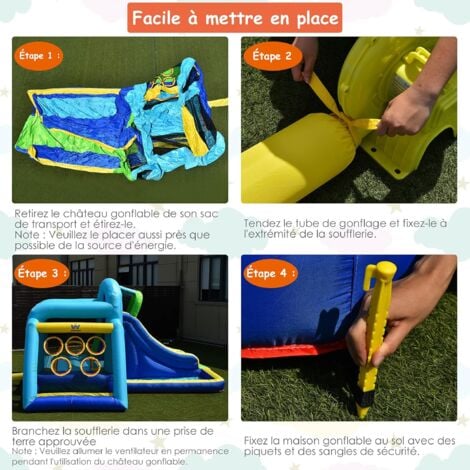 Facile à mettre en place

Étape 1 :

Retirez le château gonflable de son sac de transport et étirez-le.
Note : Veuillez le placer aussi près que possible de la source d'énergie.

Étape 2

Tendez le tube de gonflage et fixez-le à l'extrémité de la soufflerie.

Étape 3 :

Branchez la soufflerie dans une prise de terre approuvée
Note : Veuillez allumer le ventilateur en permanence pendant l'utilisation du château gonflable.

Étape 4 :

Fixez la maison gonflable au sol avec des piquets et des sangles de sécurité.