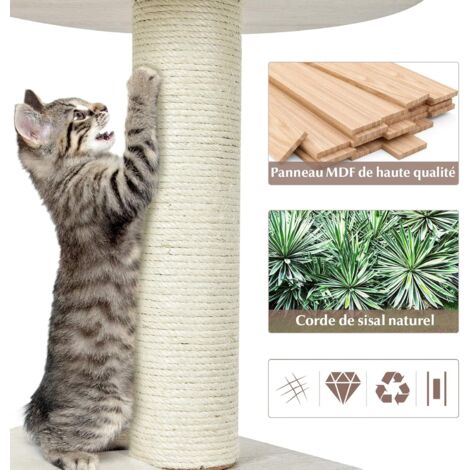 Panneau MDF de haute qualité

Corde de sisal naturel