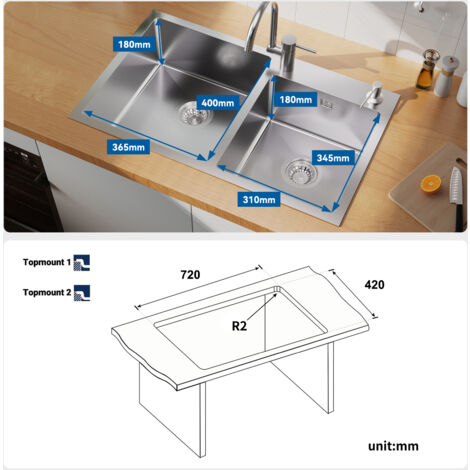 180mm

400mm

180mm

365mm

345mm

310mm

Topmount 1

Topmount 2

720

420

R2

unit:mm