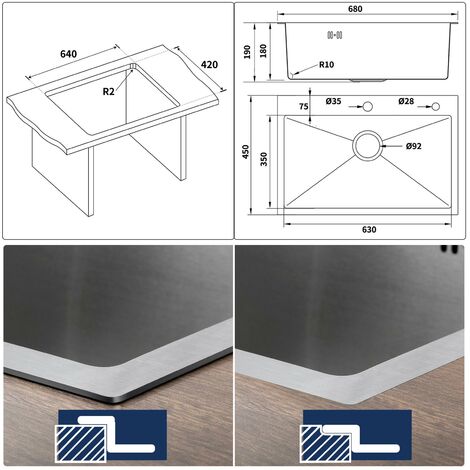 640
420
R2

680
190
180
R10
75
Ø35
Ø28
450
350
Ø92
630