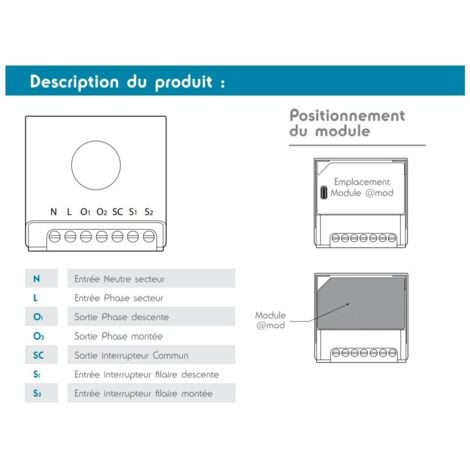 Description du produit :

N L $O_1$ $O_2$ SC $S_1$ $S_2$

| | |
|---|---|
| N | Entrée Neutre secteur |
| L | Entrée Phase secteur |
| $O_1$ | Sortie Phase descente |
| $O_2$ | Sortie Phase montée |
| SC | Sortie interrupteur Commun |
| $S_1$ | Entrée interrupteur filaire descente |
| $S_2$ | Entrée interrupteur filaire montée |

Positionnement du module

Emplacement Module @mod

Module @mod