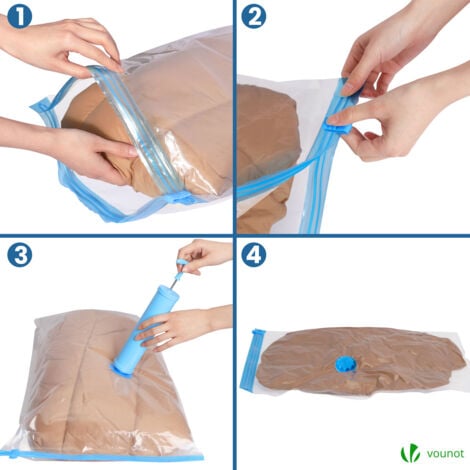 1

2

3

4

vounot