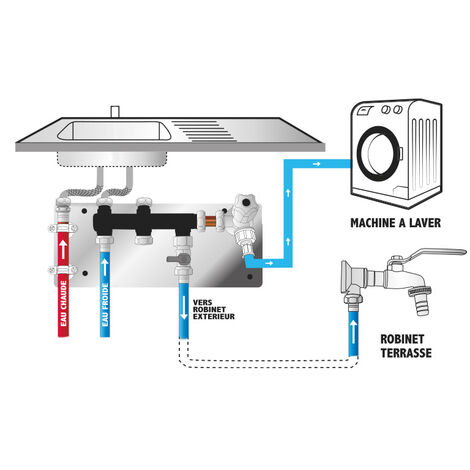 MACHINE A LAVER

EAU CHAUDE

EAU FROIDE

VERS ROBINET EXTERIEUR

ROBINET TERRASSE