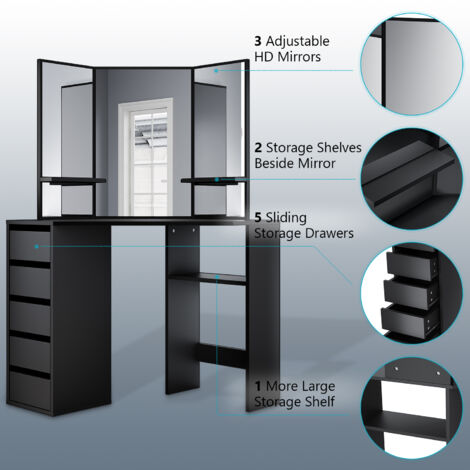 3 Adjustable HD Mirrors

2 Storage Shelves Beside Mirror

5 Sliding Storage Drawers

1 More Large Storage Shelf