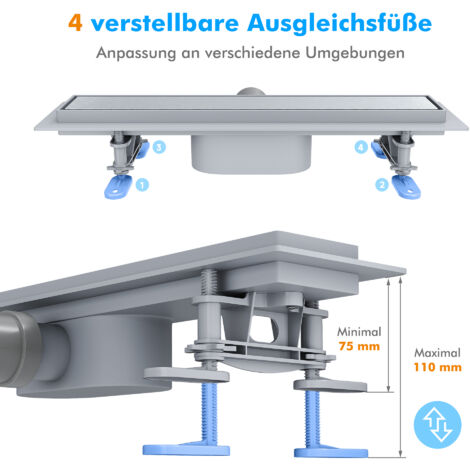 4 verstellbare Ausgleichsfüße

Anpassung an verschiedene Umgebungen

3

4

1

2

Minimal
75 mm

Maximal
110 mm