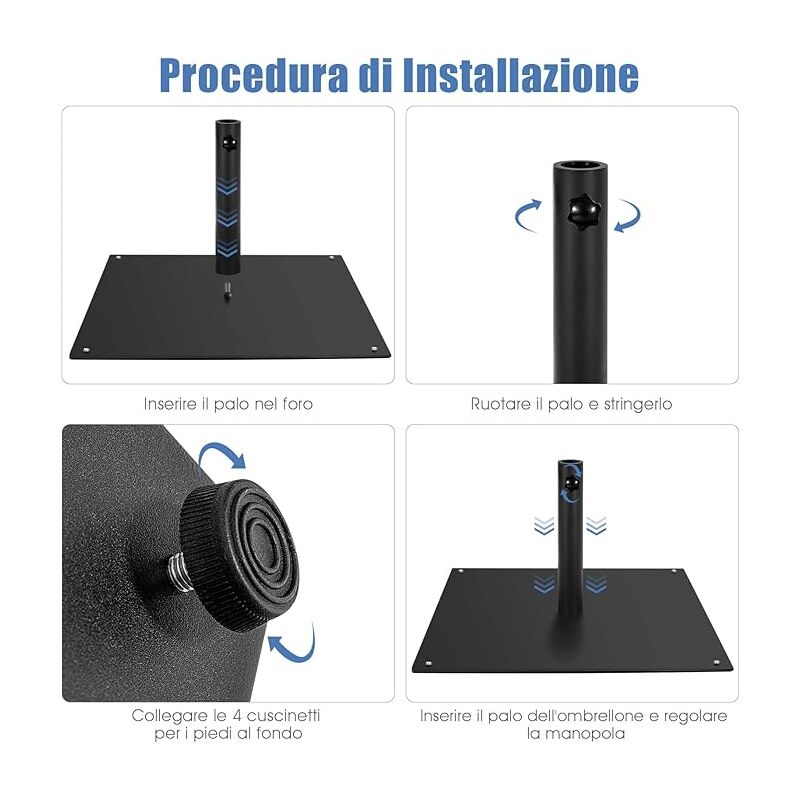 Procedura di Installazione

Inserire il palo nel foro

Ruotare il palo e stringerlo

Collegare le 4 cuscinetti per i piedi al fondo

Inserire il palo dell'ombrellone e regolare la manopola