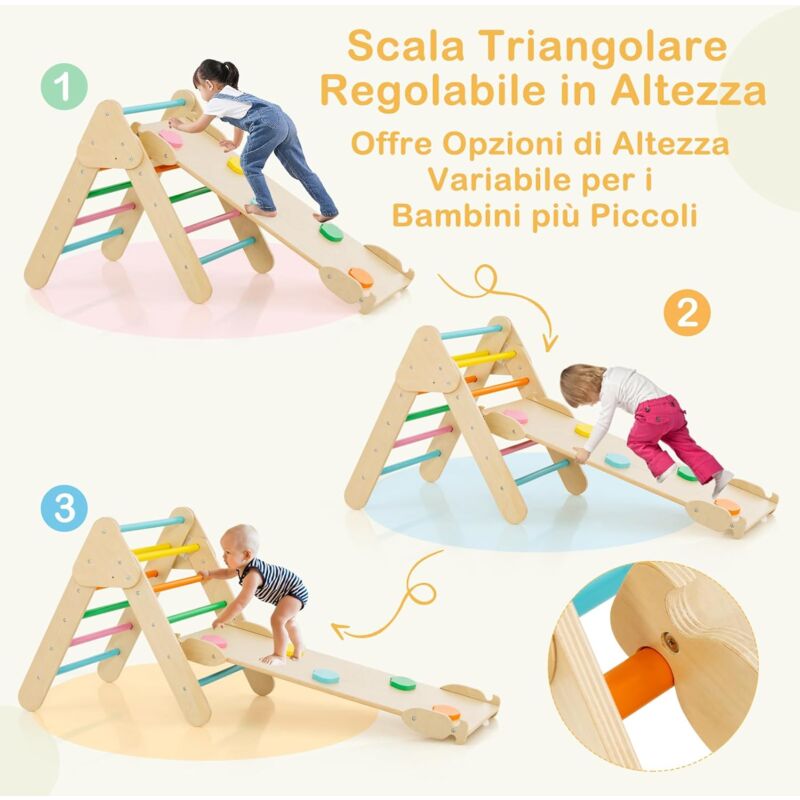 Scala Triangolare Regolabile in Altezza

Offre Opzioni di Altezza Variabile per i Bambini più Piccoli

1

2

3