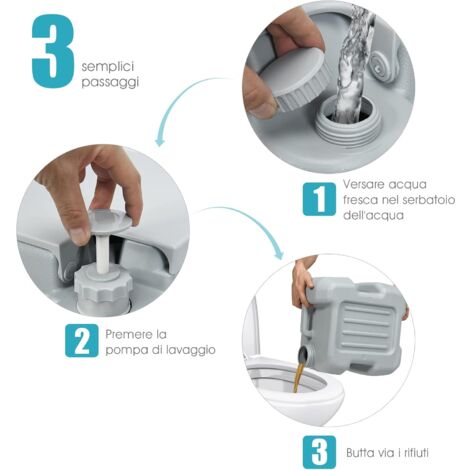 3 semplici passaggi

1 Versare acqua fresca nel serbatoio dell'acqua

2 Premere la pompa di lavaggio

3 Butta via i rifiuti