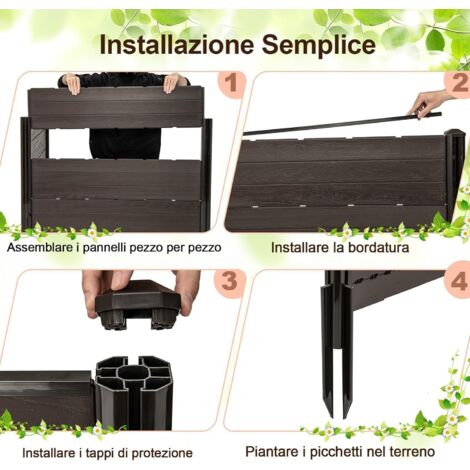 Installazione Semplice

1

Assemblare i pannelli pezzo per pezzo

2

Installare la bordatura

3

Installare i tappi di protezione

4

Piantare i picchetti nel terreno