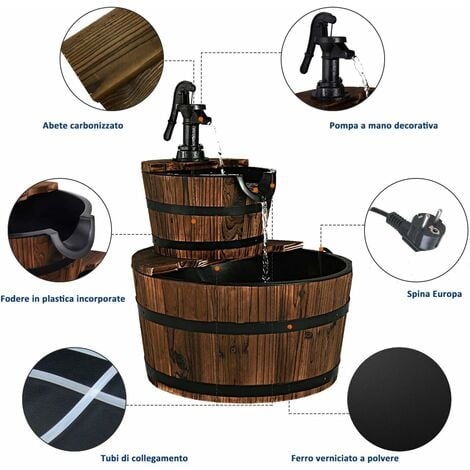 Abete carbonizzato

Pompa a mano decorativa

Fodere in plastica incorporate

Spina Europa

Tubi di collegamento

Ferro verniciato a polvere