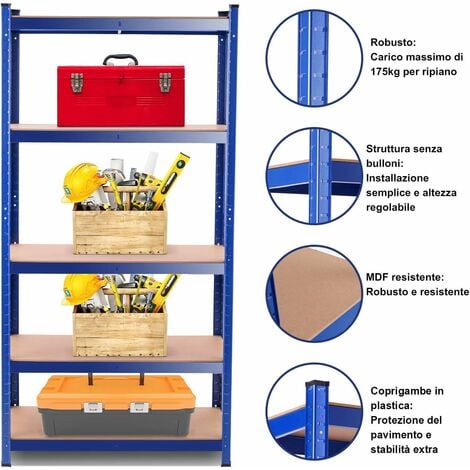 Robusto:
Carico massimo di 175kg per ripiano

Struttura senza bulloni:
Installazione semplice e altezza regolabile

MDF resistente:
Robusto e resistente

Coprigambe in plastica:
Protezione del pavimento e stabilità extra