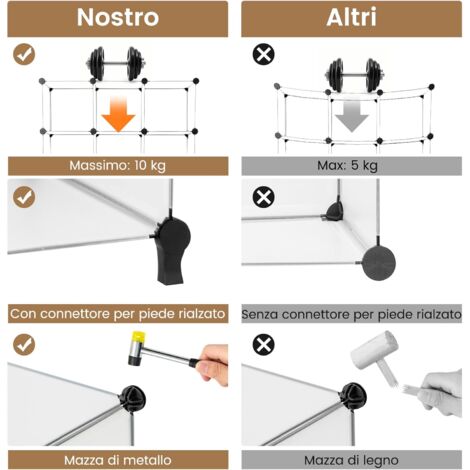 Nostro

Massimo: 10 kg

Con connettore per piede rialzato

Mazza di metallo

Altri

Max: 5 kg

Senza connettore per piede rialzato

Mazza di legno